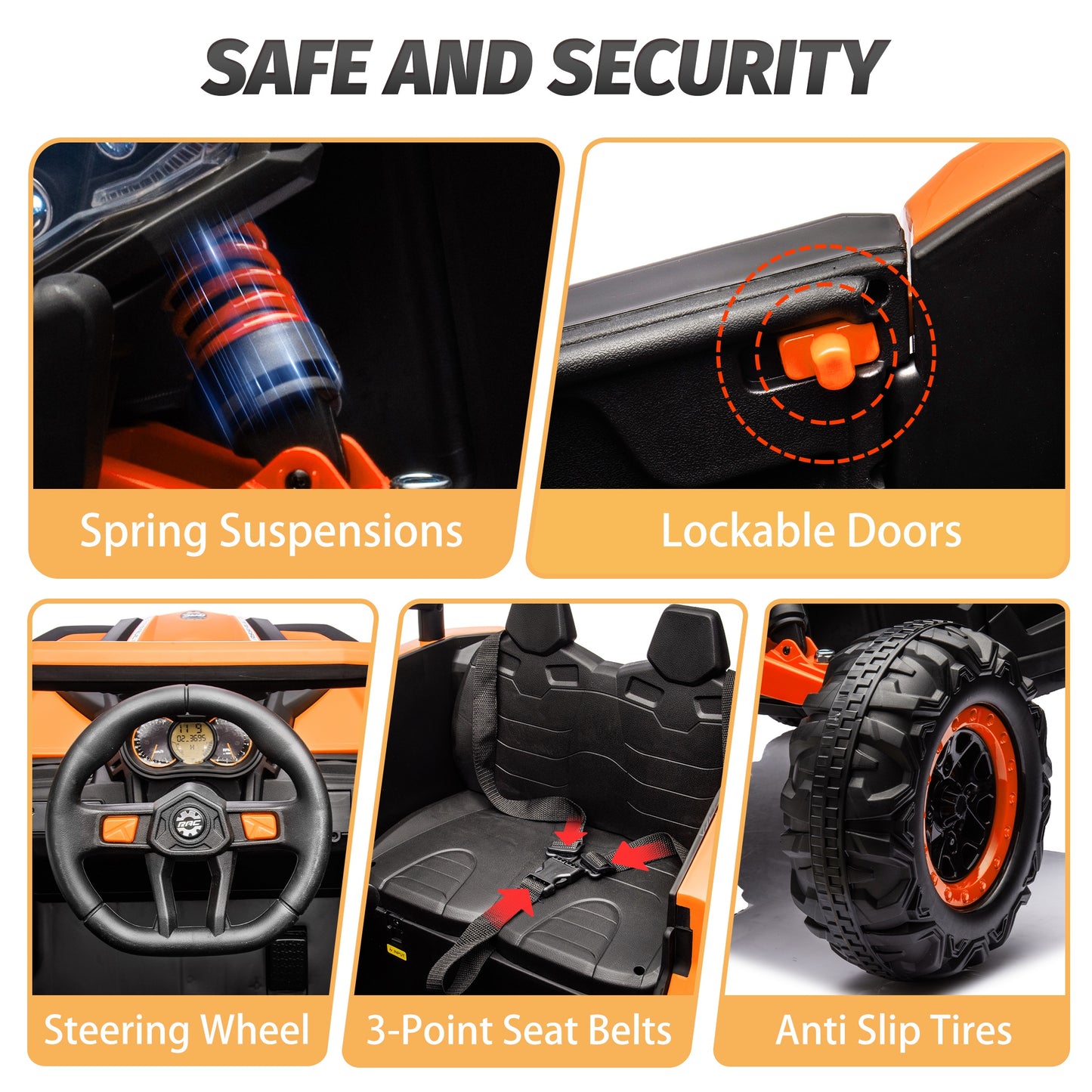 SAFE AND SECURITY

Spring Suspensions

Lockable Doors

Steering Wheel

3-Point Seat Belts

Anti Slip Tires