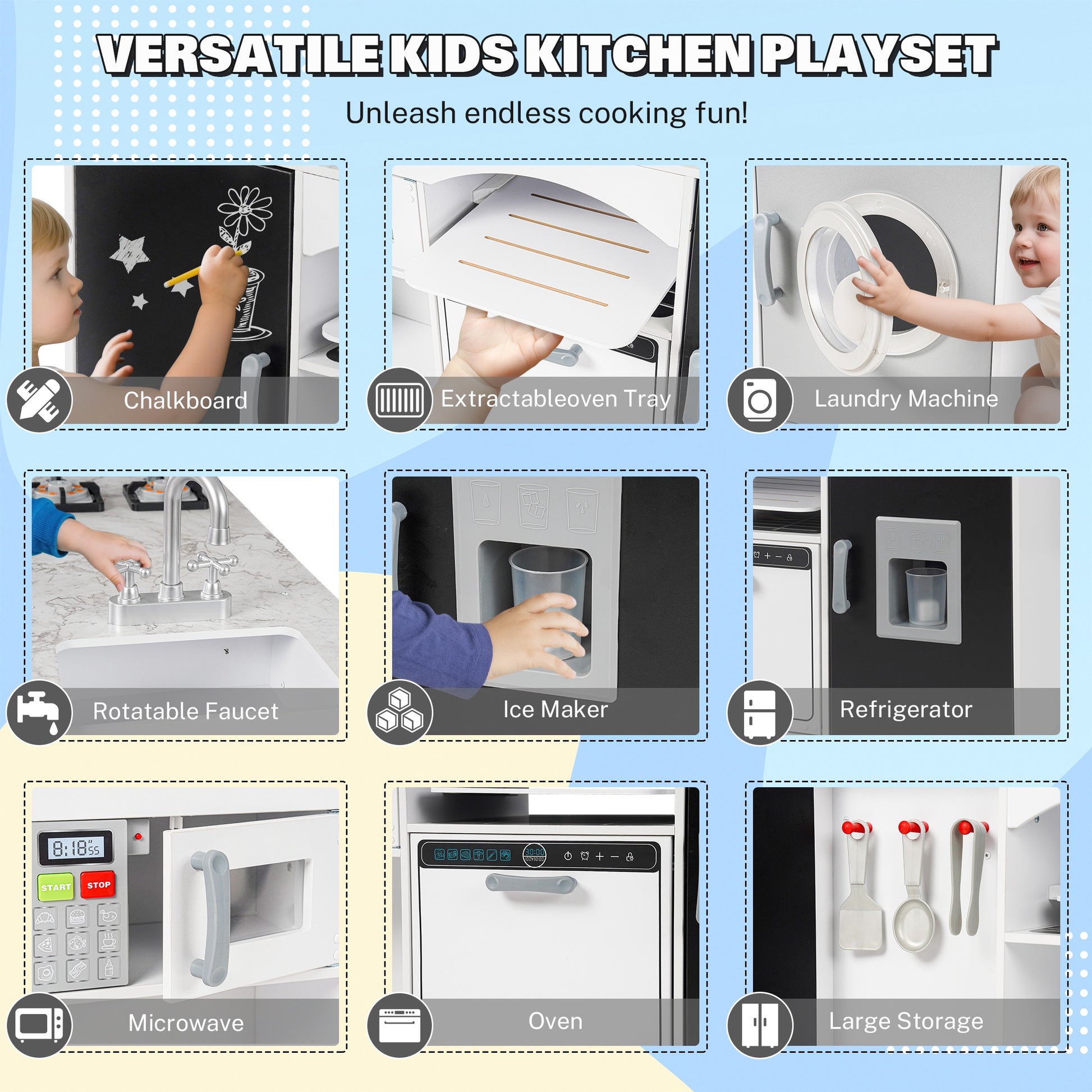 VERSATILE KIDS KITCHEN PLAYSET

Unleash endless cooking fun!

Chalkboard

Extractableoven Tray

Laundry Machine

Rotatable Faucet

Ice Maker

Refrigerator

8:18 55

START

STOP

Microwave

30:00

Oven

Large Storage